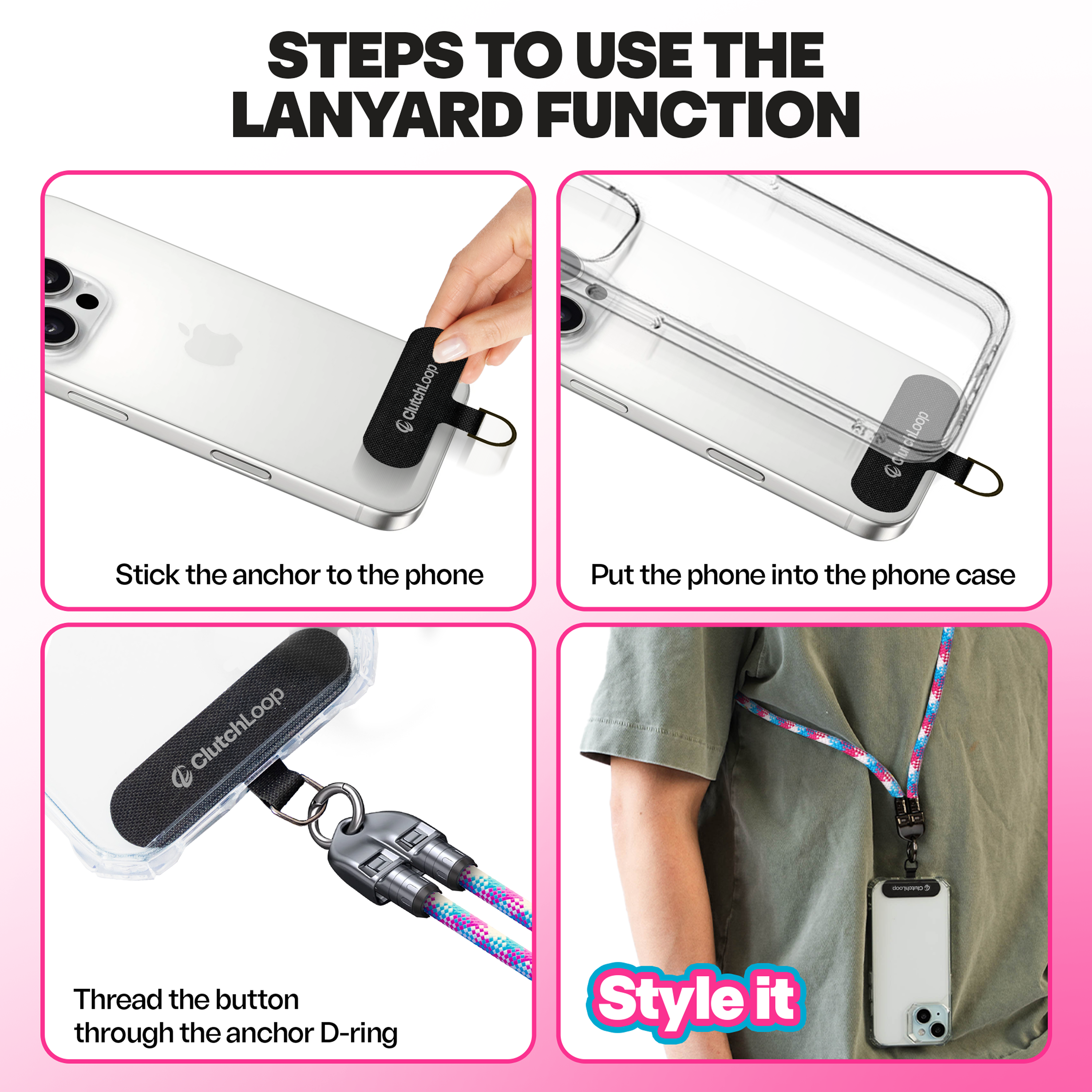 STEPS TO USE THE LANYARD FUNCTION

ClutchLoop

Stick the anchor to the phone

ClutchLoop

Put the phone into the phone case

ClutchLoop

Thread the button through the anchor D-ring

ClutchLoop

Style it